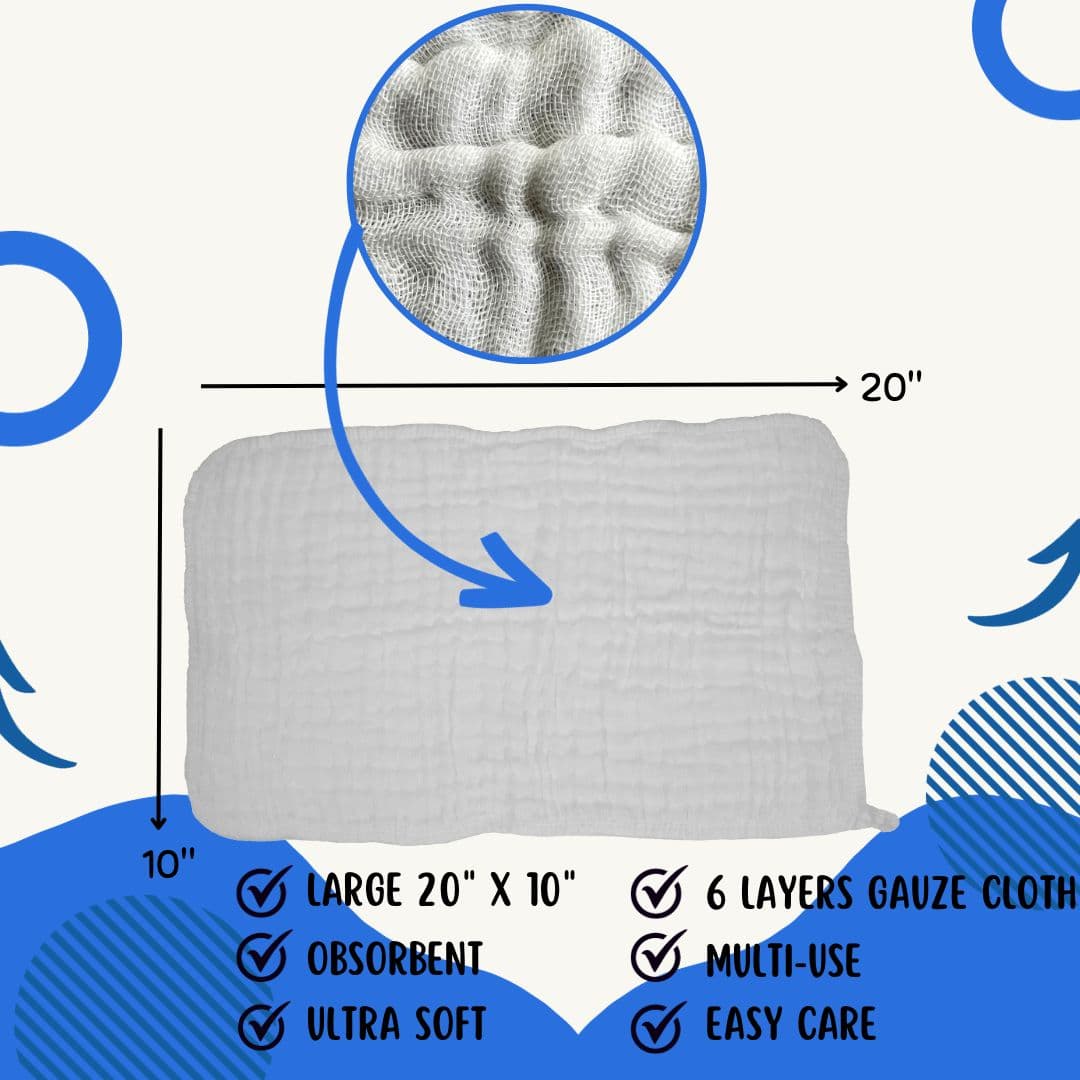 20"

10"

LARGE 20" X 10"
OBSORBENT
ULTRA SOFT

6 LAYERS GAUZE CLOTH
MULTI-USE
EASY CARE